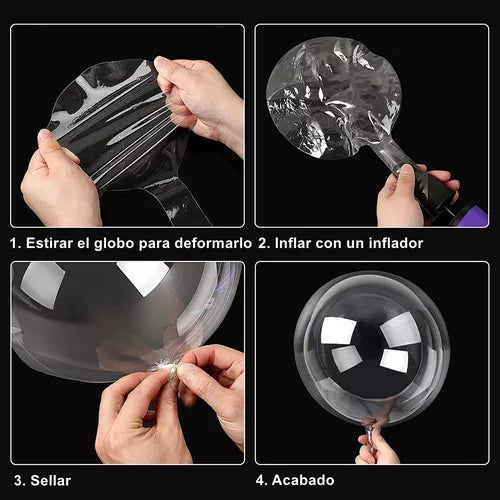 1. Estirar el globo para deformarlo
2. Inflar con un inflador

3. Sellar
4. Acabado